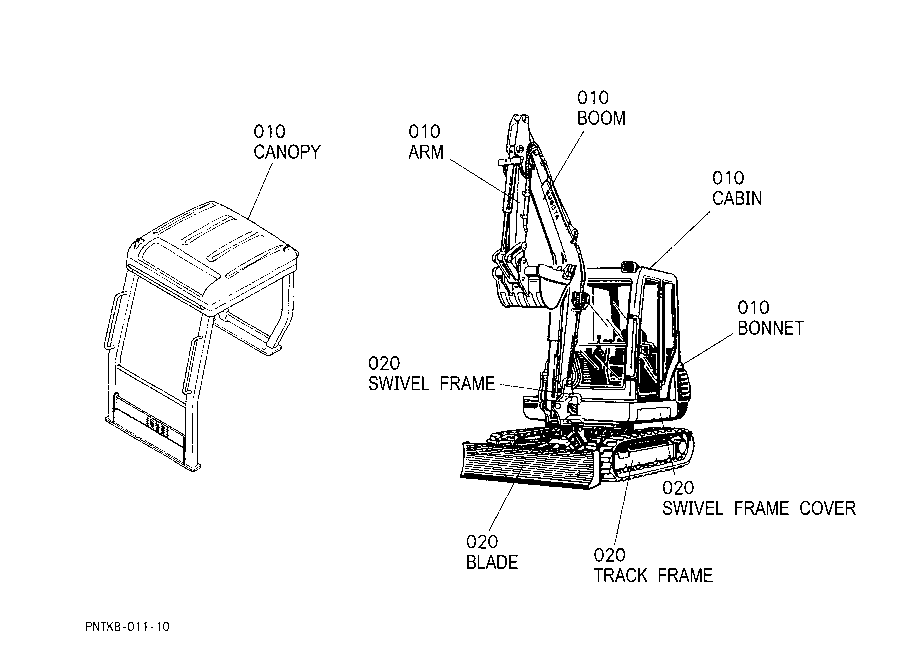 010
CANOPY

010
ARM

010
BOOM

010
CABIN

010
BONNET

020
SWIVEL FRAME

020
SWIVEL FRAME COVER

020
BLADE

020
TRACK FRAME

PNTKB-011-10